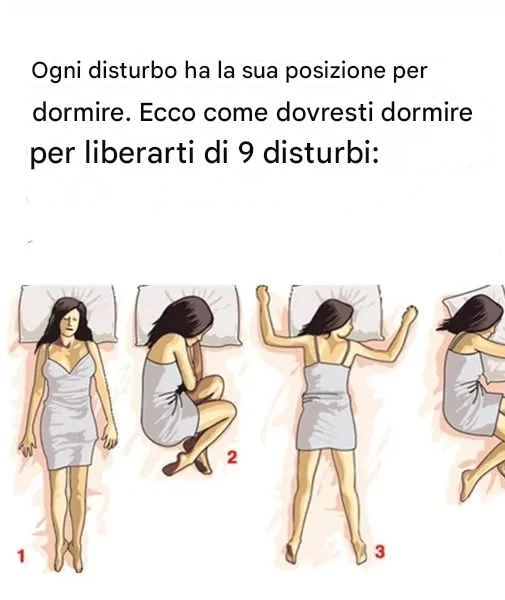 Ogni disturbo ha la sua posizione per dormire. Ecco come dovresti dormire per liberarti di 9 disturbi:

1

2

3